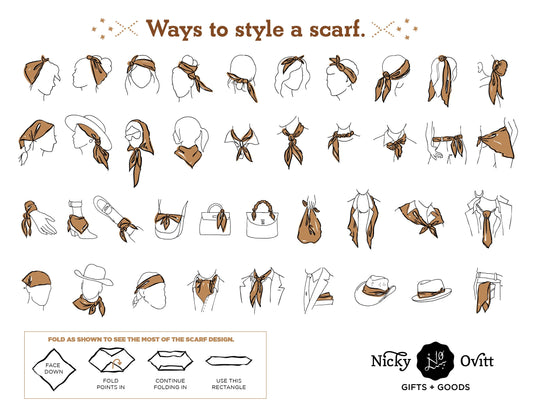 Ways to style a scarf.

FOLD AS SHOWN TO SEE THE MOST OF THE SCARF DESIGN.

FACE DOWN

FOLD POINTS IN

CONTINUE FOLDING IN

USE THIS RECTANGLE

Nicky NO Ovitt

GIFTS + GOODS